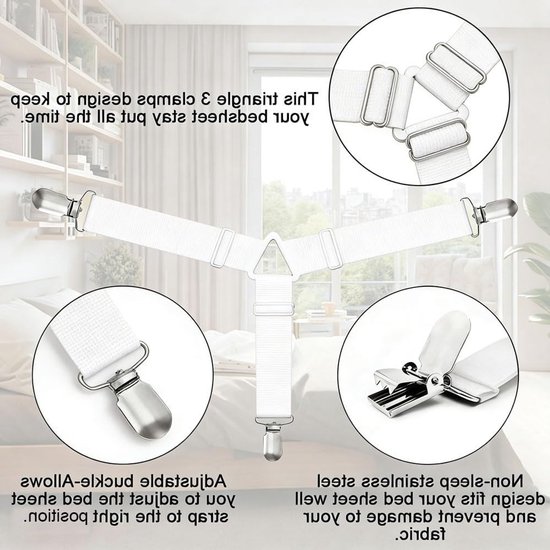 This triangle 3 clamps design to keep your bedsheet stay put all the time.

Adjustable buckle-Allows you to adjust the bed sheet strap to the right position.

Non-sleep stainless steel design fits your bed sheet well and prevent damage to your fabric.